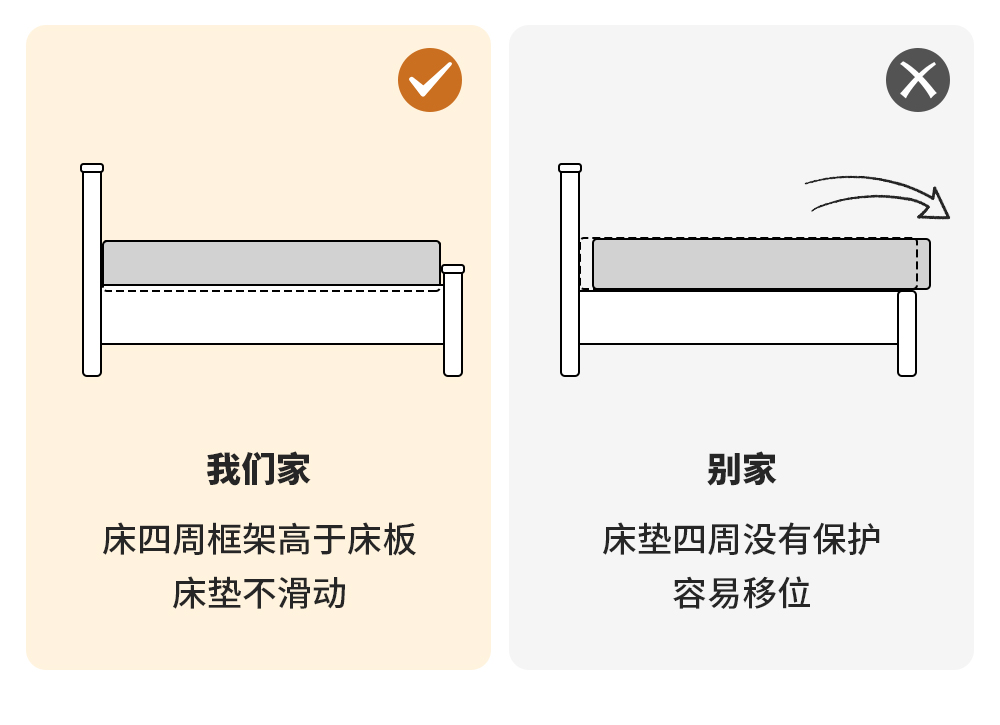 我们家

床四周框架高于床板
床垫不滑动

别家

床垫四周没有保护
容易移位